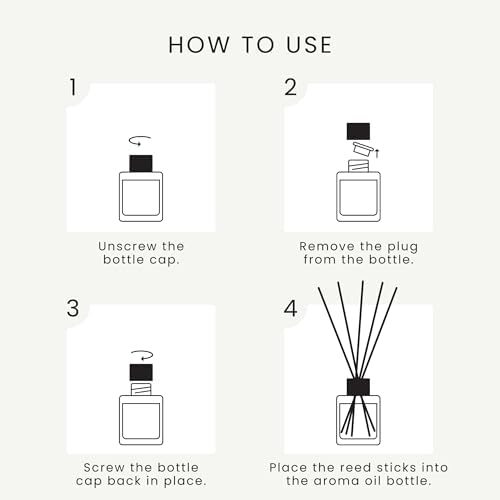 HOW TO USE

1

Unscrew the bottle cap.

2

Remove the plug from the bottle.

3

Screw the bottle cap back in place.

4

Place the reed sticks into the aroma oil bottle.