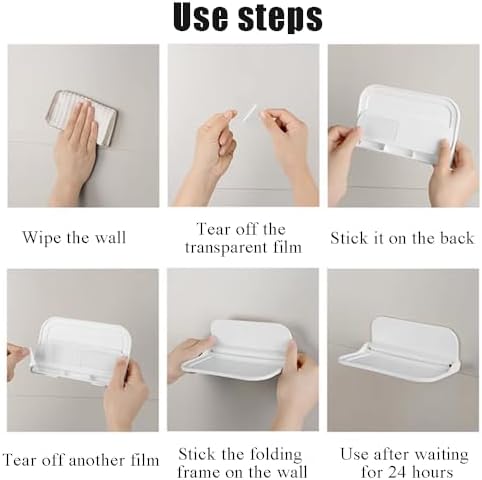 Use steps

Wipe the wall

Tear off the transparent film

Stick it on the back

Tear off another film

Stick the folding frame on the wall

Use after waiting for 24 hours