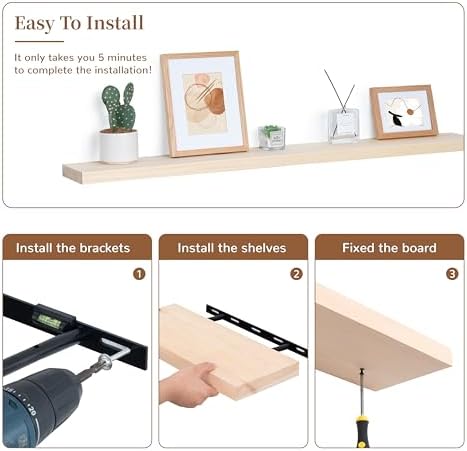 Easy To Install

It only takes you 5 minutes to complete the installation!

Install the brackets

1

Install the shelves

2

Fixed the board

3