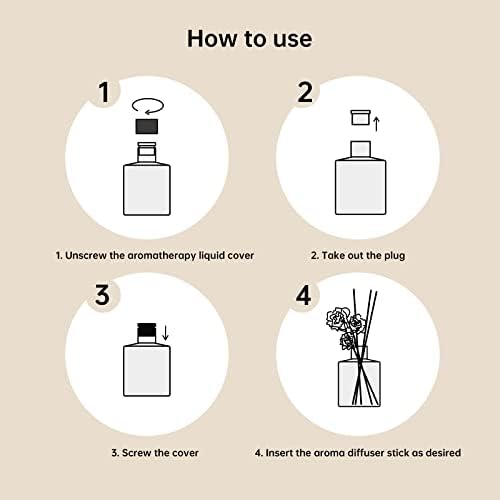 How to use

1

1. Unscrew the aromatherapy liquid cover

2

2. Take out the plug

3

3. Screw the cover

4

4. Insert the aroma diffuser stick as desired