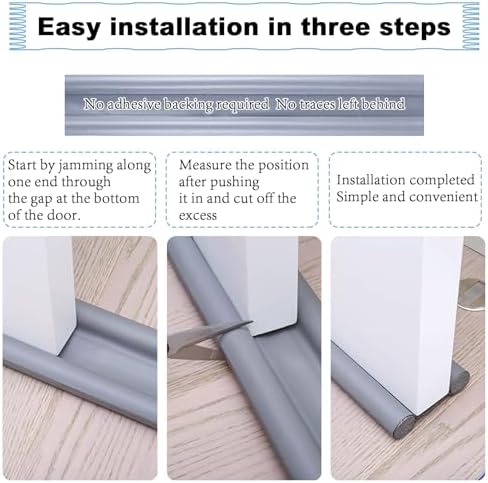 Easy installation in three steps

No adhesive backing required No traces left behind

Start by jamming along one end through the gap at the bottom of the door.

Measure the position after pushing it in and cut off the excess

Installation completed Simple and convenient