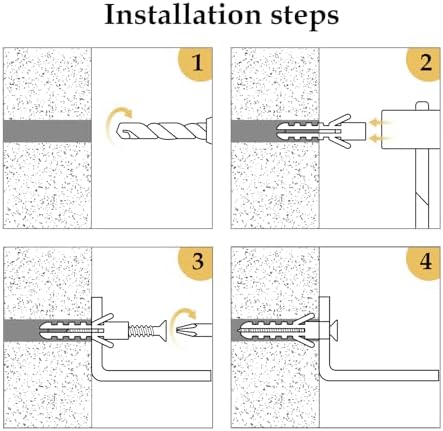 Installation steps

1

2

3

4