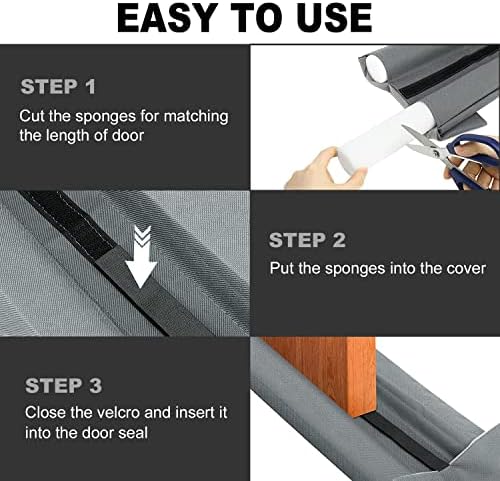 EASY TO USE

STEP 1

Cut the sponges for matching the length of door

STEP 2

Put the sponges into the cover

STEP 3

Close the velcro and insert it into the door seal