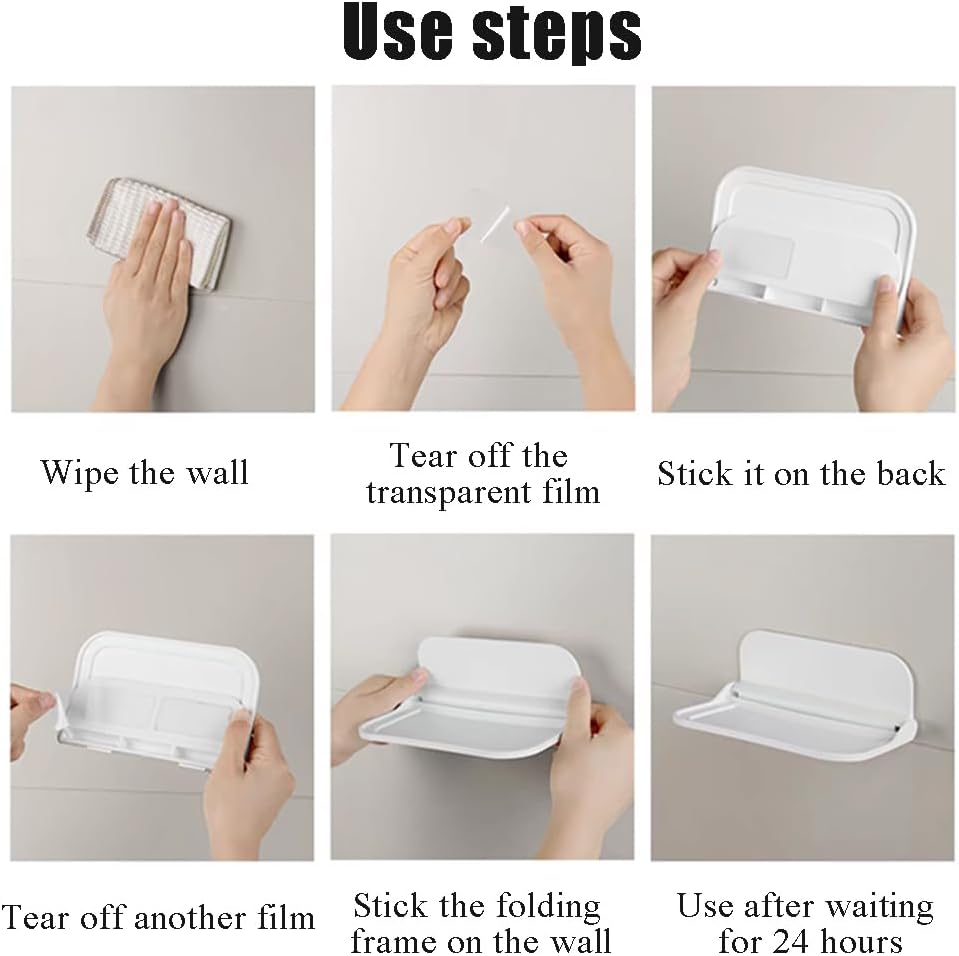 Use steps

Wipe the wall

Tear off the transparent film

Stick it on the back

Tear off another film

Stick the folding frame on the wall

Use after waiting for 24 hours