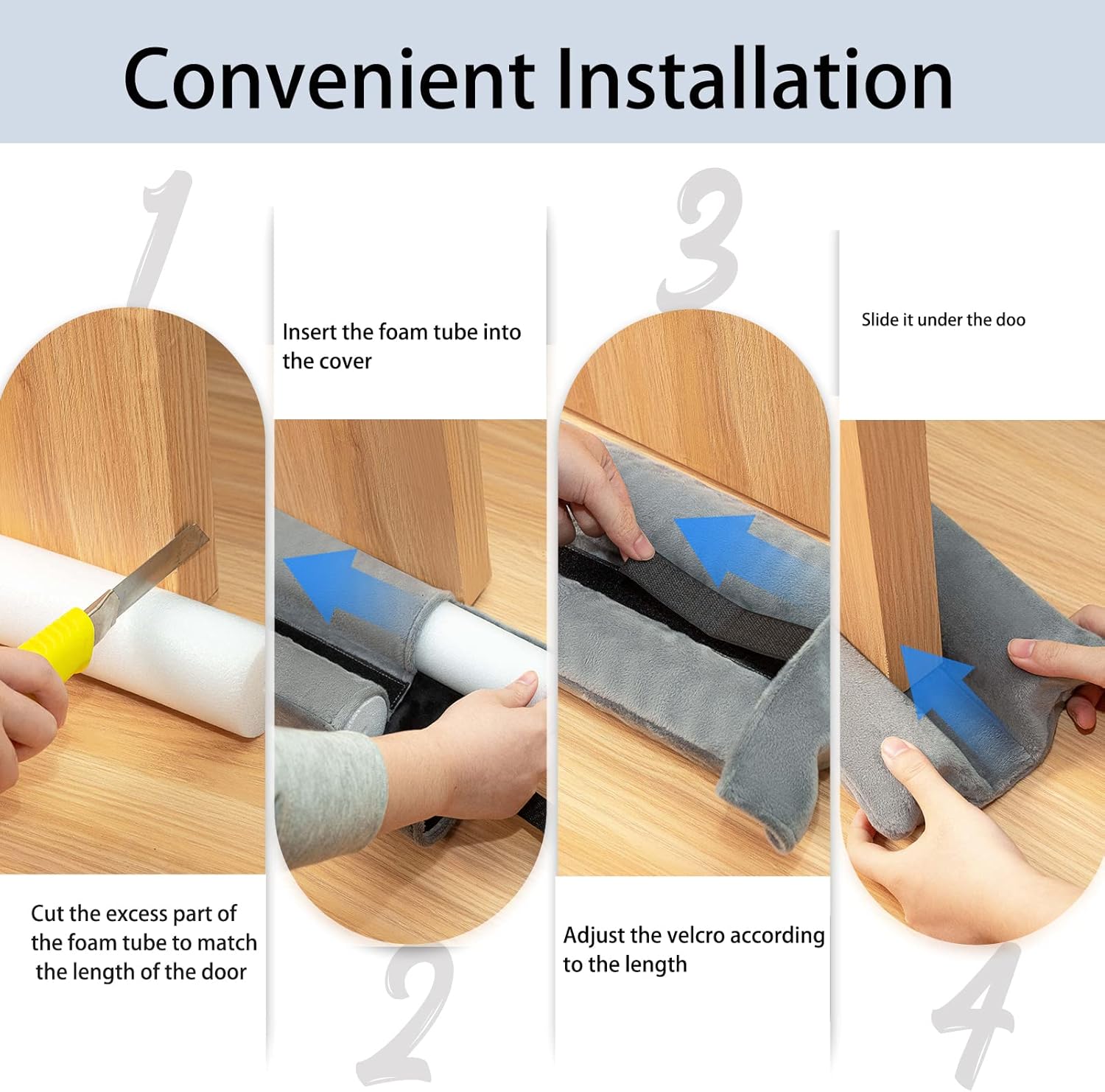 Convenient Installation

1

Cut the excess part of the foam tube to match the length of the door

Insert the foam tube into the cover

2

3

Adjust the velcro according to the length

Slide it under the doo

4