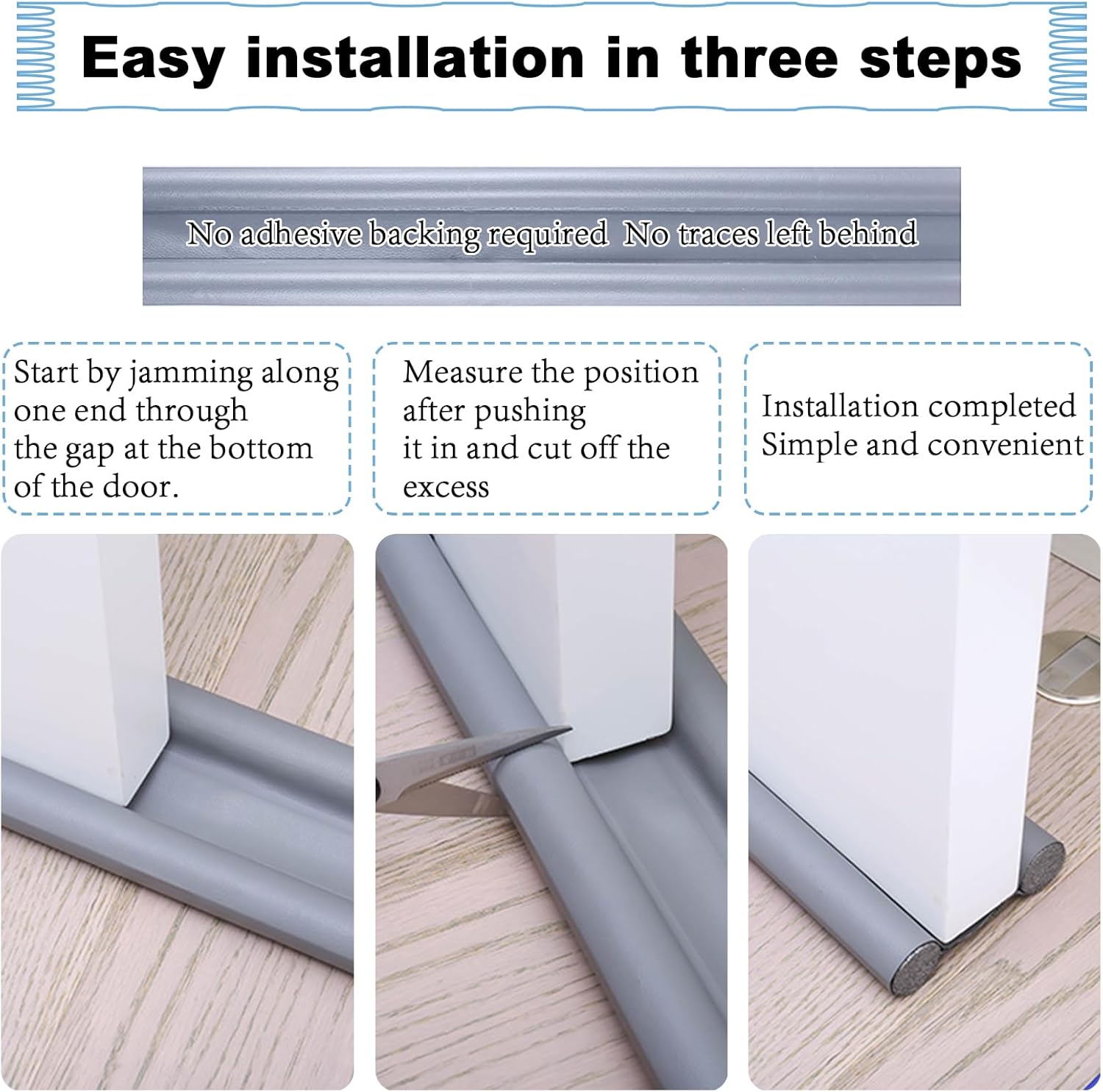 Easy installation in three steps

No adhesive backing required  No traces left behind

Start by jamming along one end through the gap at the bottom of the door.

Measure the position after pushing it in and cut off the excess

Installation completed
Simple and convenient