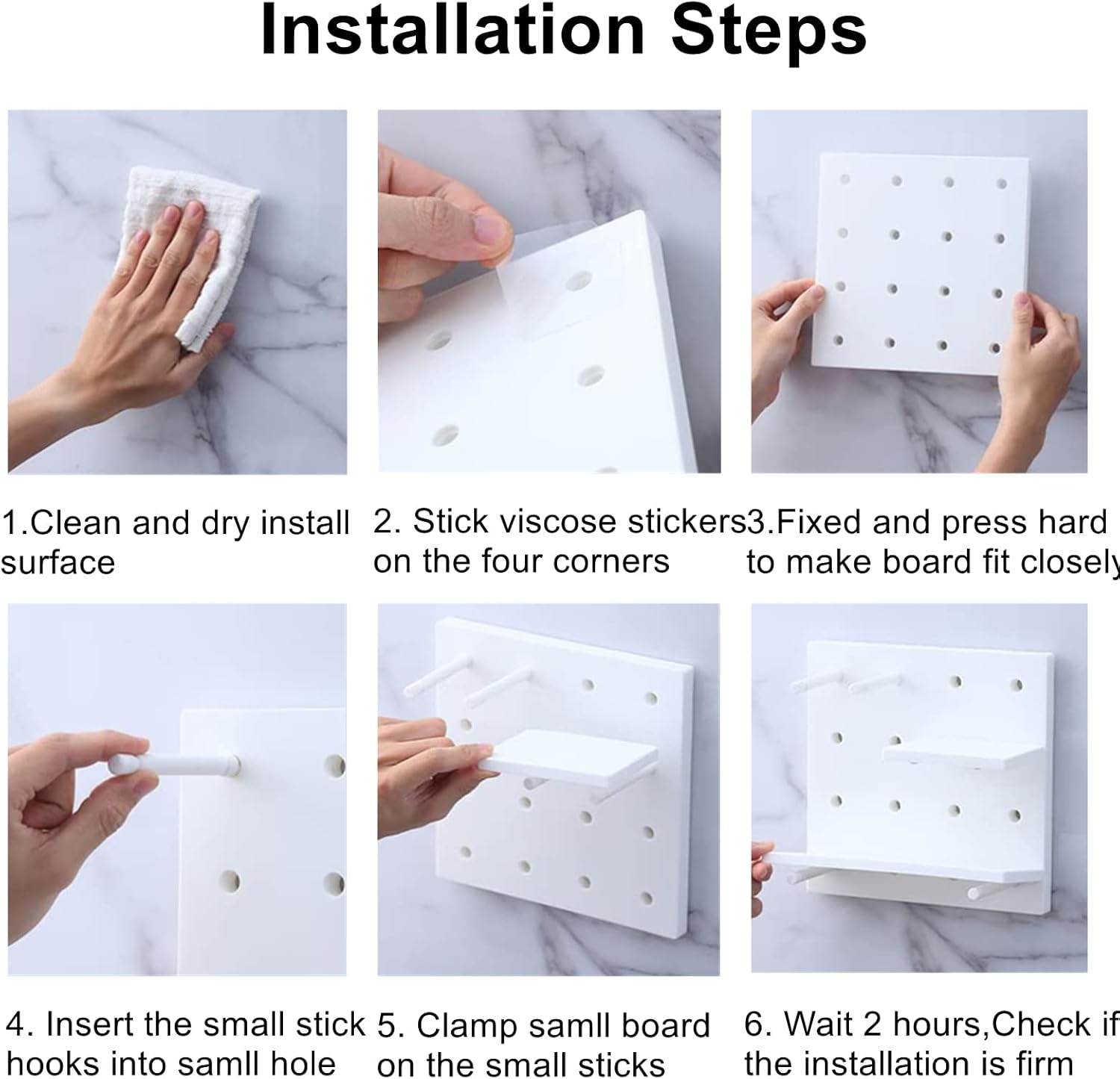 Installation Steps

1.Clean and dry install surface

2. Stick viscose stickers on the four corners

3.Fixed and press hard to make board fit closely

4. Insert the small stick hooks into samll hole

5. Clamp samll board on the small sticks

6. Wait 2 hours,Check if the installation is firm