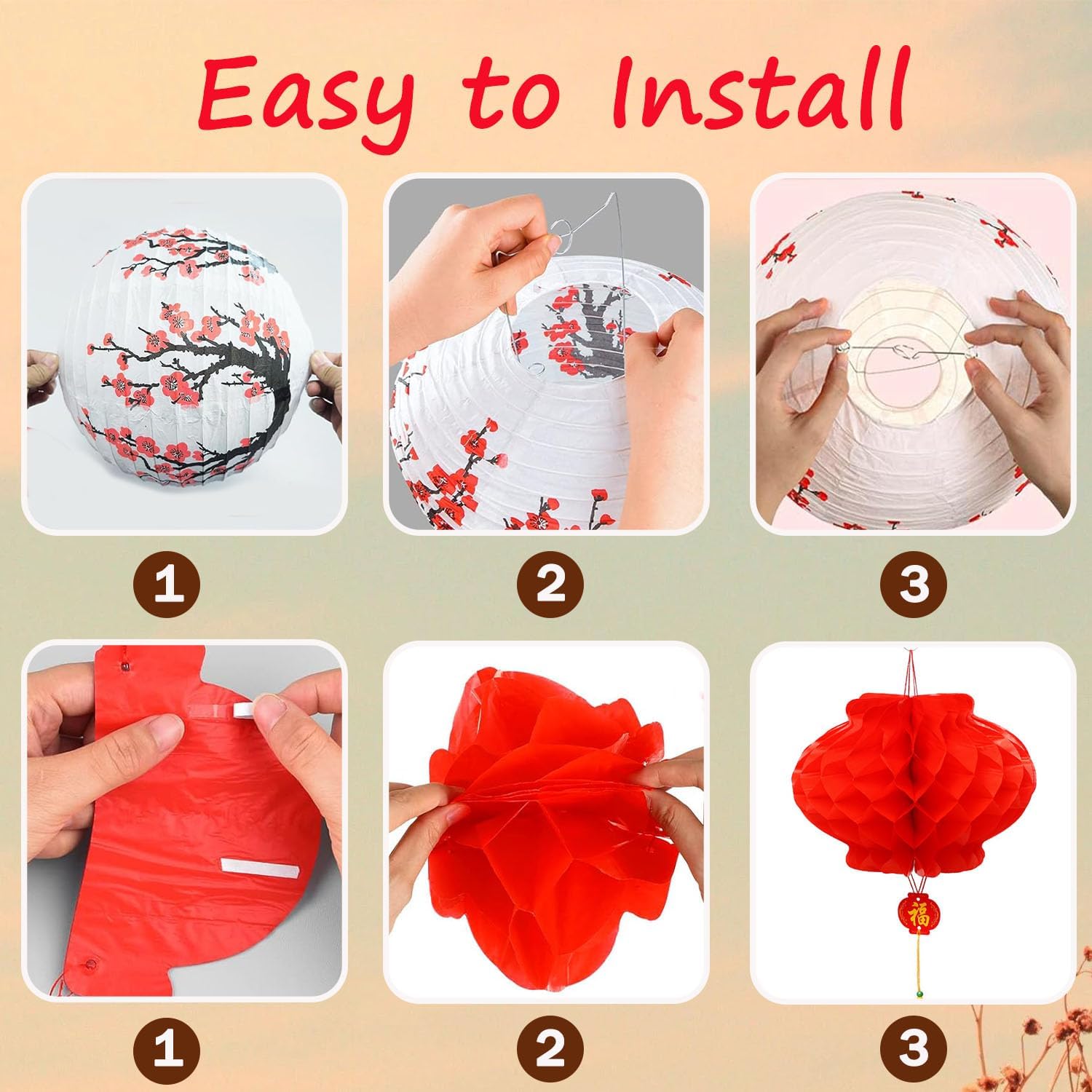 Easy to Install

1

2

3

1

2

福

3